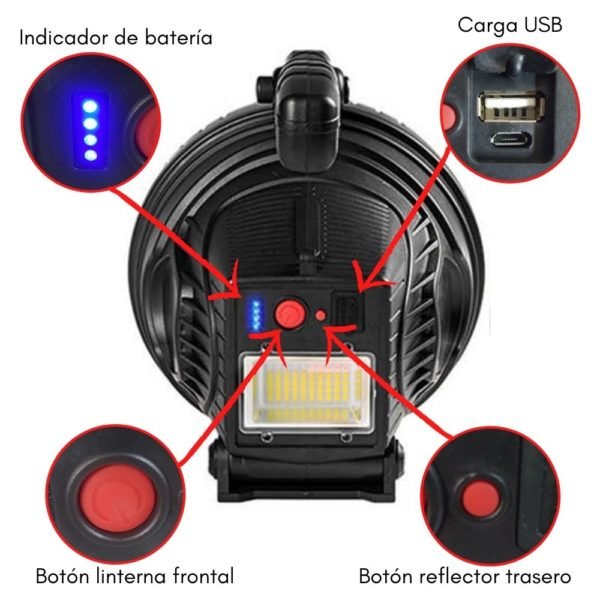 Indicador de batería

Carga USB

Botón linterna frontal

Botón reflector trasero